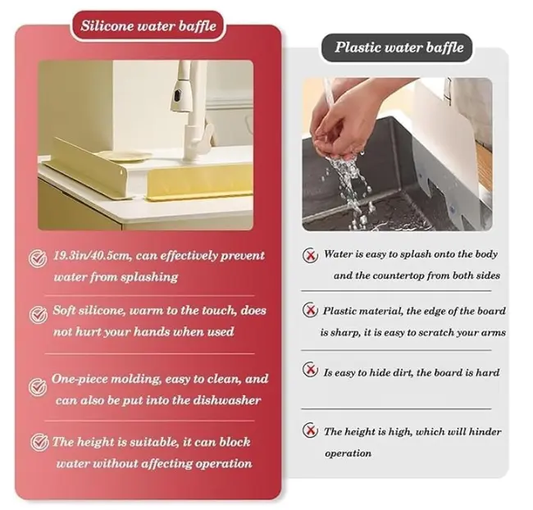 Silicone water baffle

19.3in/40.5cm, can effectively prevent water from splashing

Soft silicone, warm to the touch, does not hurt your hands when used

One-piece molding, easy to clean, and can also be put into the dishwasher

The height is suitable, it can block water without affecting operation

Plastic water baffle

Water is easy to splash onto the body and the countertop from both sides

Plastic material, the edge of the board is sharp, it is easy to scratch your arms

Is easy to hide dirt, the board is hard

The height is high, which will hinder operation