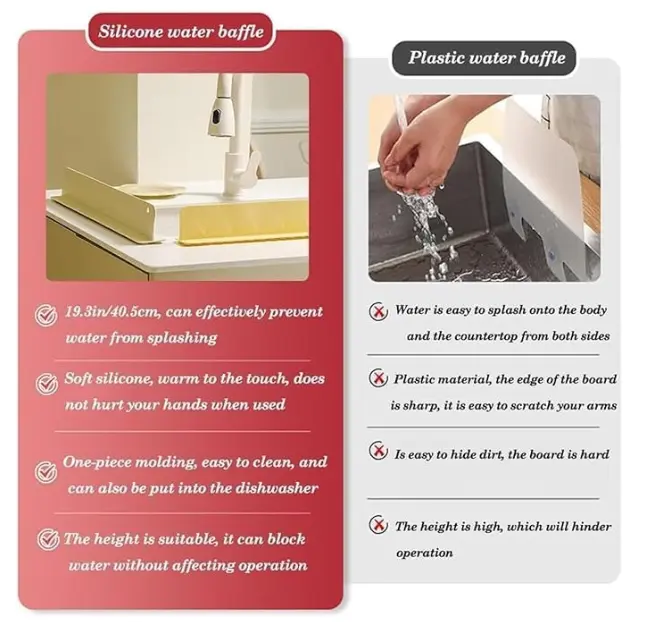 Silicone water baffle

19.3in/40.5cm, can effectively prevent water from splashing

Soft silicone, warm to the touch, does not hurt your hands when used

One-piece molding, easy to clean, and can also be put into the dishwasher

The height is suitable, it can block water without affecting operation

Plastic water baffle

Water is easy to splash onto the body and the countertop from both sides

Plastic material, the edge of the board is sharp, it is easy to scratch your arms

Is easy to hide dirt, the board is hard

The height is high, which will hinder operation